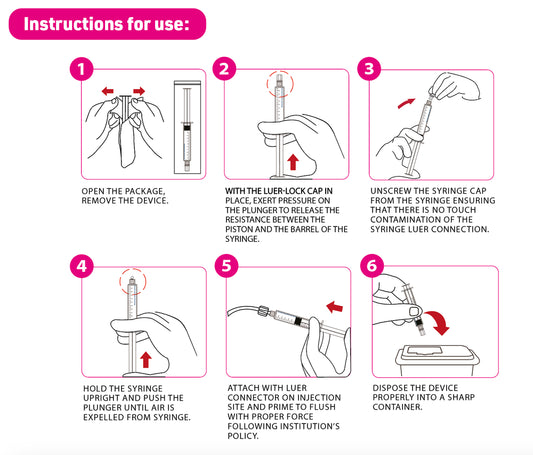 Instructions for use:

1

OPEN THE PACKAGE, REMOVE THE DEVICE.

2

WITH THE LUER-LOCK CAP IN PLACE, EXERT PRESSURE ON THE PLUNGER TO RELEASE THE RESISTANCE BETWEEN THE PISTON AND THE BARREL OF THE SYRINGE.

3

UNSCREW THE SYRINGE CAP FROM THE SYRINGE ENSURING THAT THERE IS NO TOUCH CONTAMINATION OF THE SYRINGE LUER CONNECTION.

4

HOLD THE SYRINGE UPRIGHT AND PUSH THE PLUNGER UNTIL AIR IS EXPELLED FROM SYRINGE.

5

ATTACH WITH LUER CONNECTOR ON INJECTION SITE AND PRIME TO FLUSH WITH PROPER FORCE FOLLOWING INSTITUTION'S POLICY.

6

DISPOSE THE DEVICE PROPERLY INTO A SHARP CONTAINER.